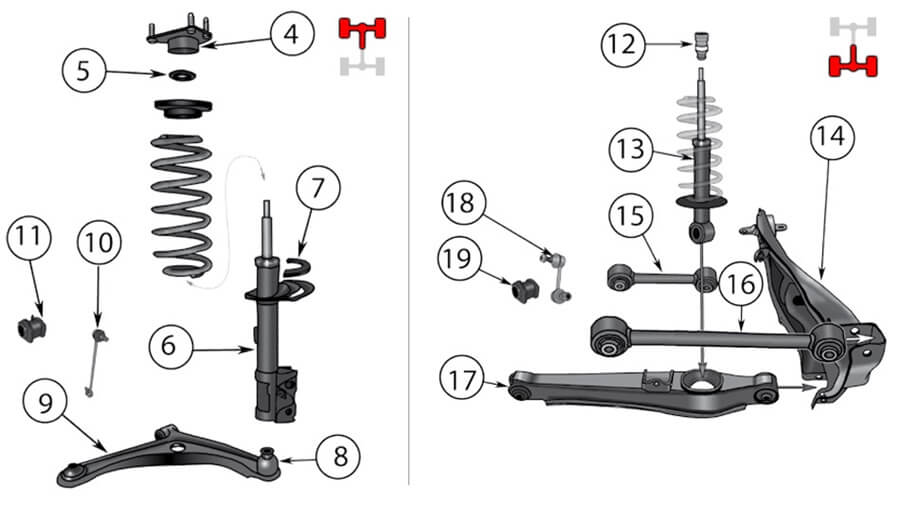 4
5
7
11
10
6
9
8
12
13
14
18
15
19
16
17